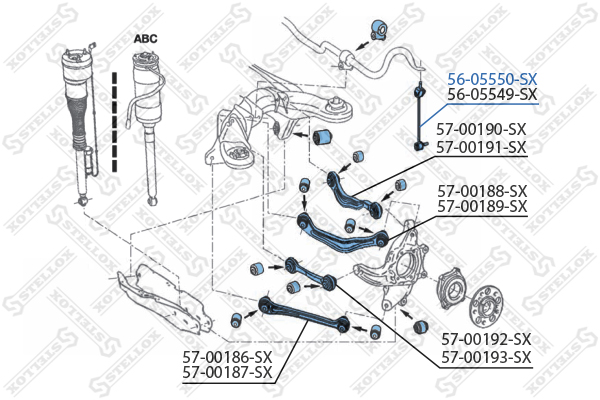 ABC

56-05550-SX
56-05549-SX

57-00190-SX
57-00191-SX

57-00188-SX
57-00189-SX

57-00192-SX
57-00193-SX

57-00186-SX
57-00187-SX

STELLOX